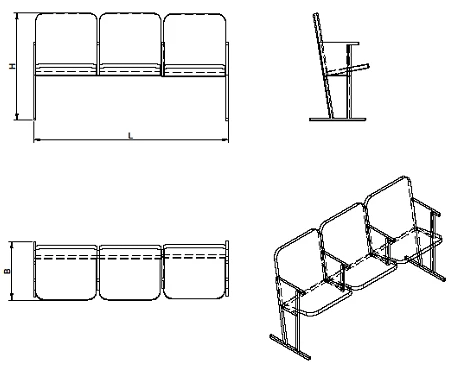 H

L

B